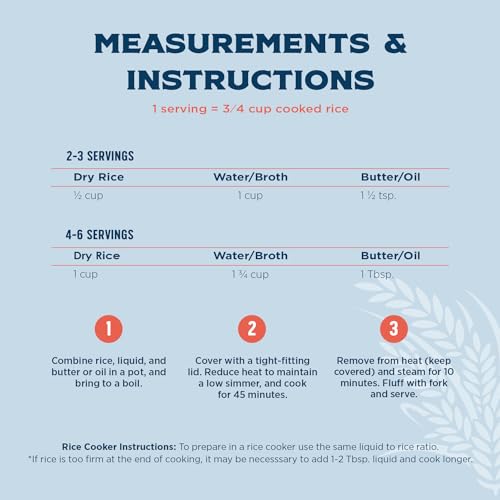 MEASUREMENTS & INSTRUCTIONS

1 serving = 3/4 cup cooked rice

2-3 SERVINGS

| Dry Rice | Water/Broth | Butter/Oil |
|---|---|---|
| ½ cup | 1 cup | 1 ½ tsp. |

4-6 SERVINGS

| Dry Rice | Water/Broth | Butter/Oil |
|---|---|---|
| 1 cup | 1 ¾ cup | 1 Tbsp. |

1

Combine rice, liquid, and butter or oil in a pot, and bring to a boil.

2

Cover with a tight-fitting lid. Reduce heat to maintain a low simmer, and cook for 45 minutes.

3

Remove from heat (keep covered) and steam for 10 minutes. Fluff with fork and serve.

Rice Cooker Instructions: To prepare in a rice cooker use the same liquid to rice ratio.
*If rice is too firm at the end of cooking, it may be necesssary to add 1-2 Tbsp. liquid and cook longer.