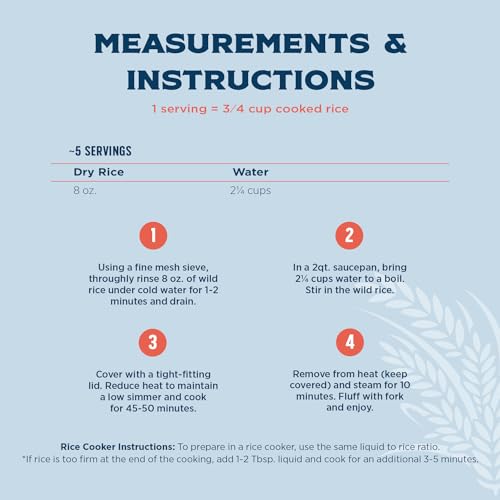 MEASUREMENTS & INSTRUCTIONS

1 serving = 3/4 cup cooked rice

~5 SERVINGS

| Dry Rice | Water |
|---|---|
| 8 oz. | 2¼ cups |

1

Using a fine mesh sieve, throughly rinse 8 oz. of wild rice under cold water for 1-2 minutes and drain.

2

In a 2qt. saucepan, bring 2¼ cups water to a boil. Stir in the wild rice.

3

Cover with a tight-fitting lid. Reduce heat to maintain a low simmer and cook for 45-50 minutes.

4

Remove from heat (keep covered) and steam for 10 minutes. Fluff with fork and enjoy.

Rice Cooker Instructions: To prepare in a rice cooker, use the same liquid to rice ratio.
*If rice is too firm at the end of the cooking, add 1-2 Tbsp. liquid and cook for an additional 3-5 minutes.