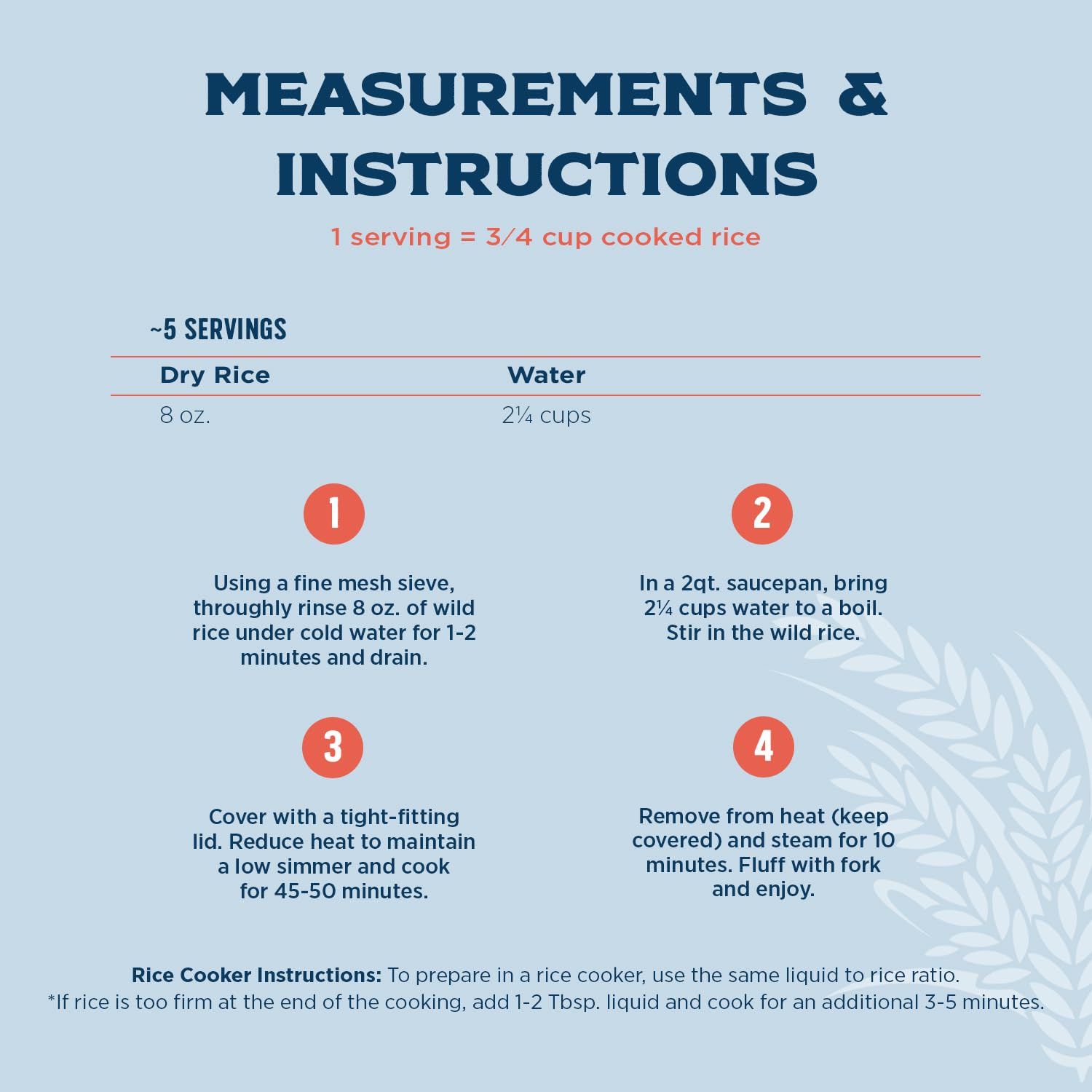 MEASUREMENTS & INSTRUCTIONS

1 serving = 3/4 cup cooked rice

~5 SERVINGS

| Dry Rice | Water |
|---|---|
| 8 oz. | 2¼ cups |

1

Using a fine mesh sieve, throughly rinse 8 oz. of wild rice under cold water for 1-2 minutes and drain.

2

In a 2qt. saucepan, bring 2¼ cups water to a boil. Stir in the wild rice.

3

Cover with a tight-fitting lid. Reduce heat to maintain a low simmer and cook for 45-50 minutes.

4

Remove from heat (keep covered) and steam for 10 minutes. Fluff with fork and enjoy.

Rice Cooker Instructions: To prepare in a rice cooker, use the same liquid to rice ratio. *If rice is too firm at the end of the cooking, add 1-2 Tbsp. liquid and cook for an additional 3-5 minutes.